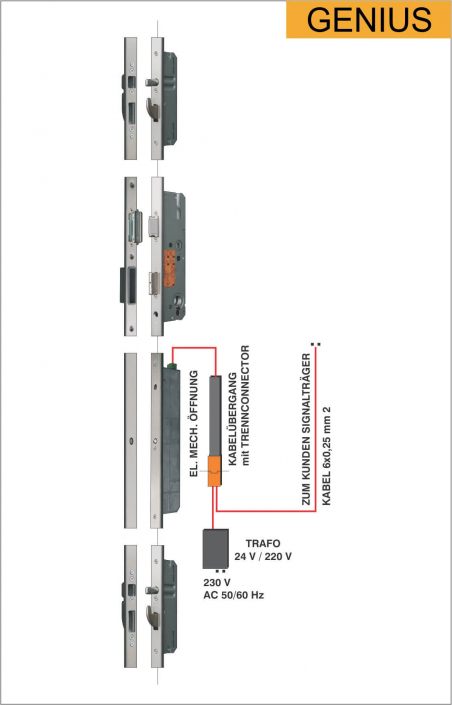 GENIUS

EL. MECH. ÖFFNUNG

KABELÜBERGANG mit TRENNCONNECTOR

ZUM KUNDEN SIGNALTRÄGER

KABEL 6x0,25 mm 2

TRAFO
24 V / 220 V

230 V
AC 50/60 Hz